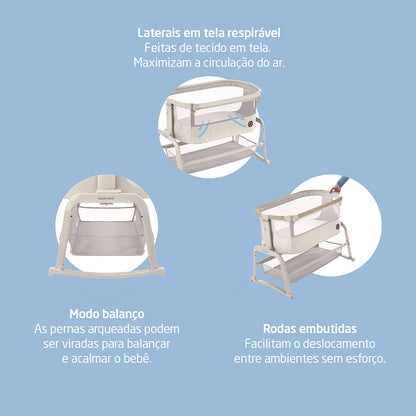 Laterais em tela respirável
Feitas de tecido em tela.
Maximizam a circulação do ar.

Modo balanço
As pernas arqueadas podem ser viradas para balançar e acalmar o bebê.

Rodas embutidas
Facilitam o deslocamento entre ambientes sem esforço.